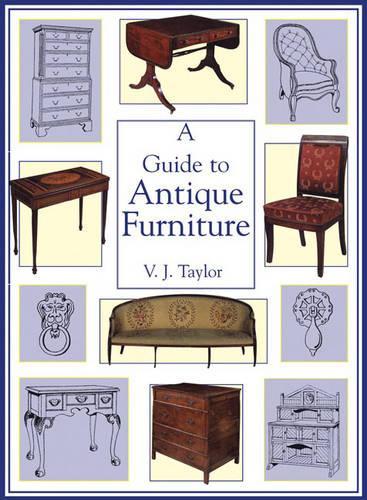 A Guide to Antique Furniture

V. J. Taylor